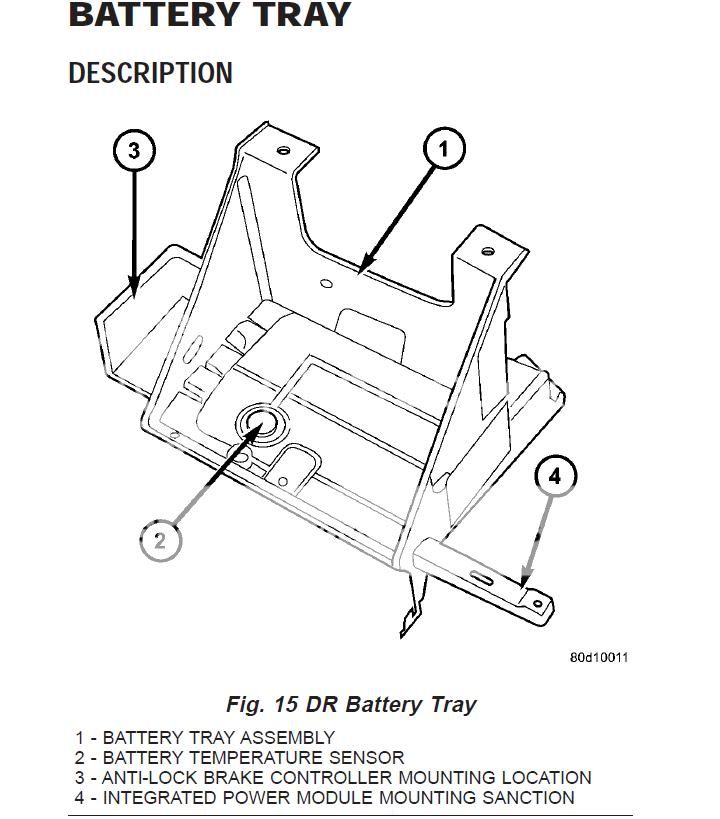 BATTERY TRAY

DESCRIPTION

3

1

2

4

80d10011

Fig. 15 DR Battery Tray

1 - BATTERY TRAY ASSEMBLY
2 - BATTERY TEMPERATURE SENSOR
3 - ANTI-LOCK BRAKE CONTROLLER MOUNTING LOCATION
4 - INTEGRATED POWER MODULE MOUNTING SANCTION